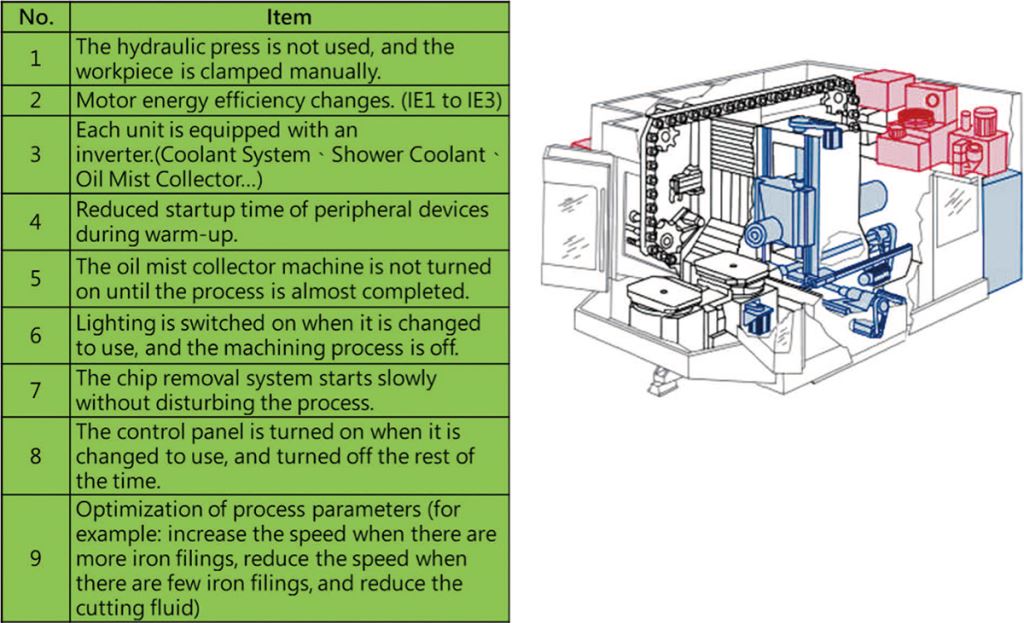 | No. | Item |
|---|---|
| 1 | The hydraulic press is not used, and the workpiece is clamped manually. |
| 2 | Motor energy efficiency changes. (IE1 to IE3) |
| 3 | Each unit is equipped with an inverter.(Coolant System、Shower Coolant、Oil Mist Collector...) |
| 4 | Reduced startup time of peripheral devices during warm-up. |
| 5 | The oil mist collector machine is not turned on until the process is almost completed. |
| 6 | Lighting is switched on when it is changed to use, and the machining process is off. |
| 7 | The chip removal system starts slowly without disturbing the process. |
| 8 | The control panel is turned on when it is changed to use, and turned off the rest of the time. |
| 9 | Optimization of process parameters (for example: increase the speed when there are more iron filings, reduce the speed when there are few iron filings, and reduce the cutting fluid) |