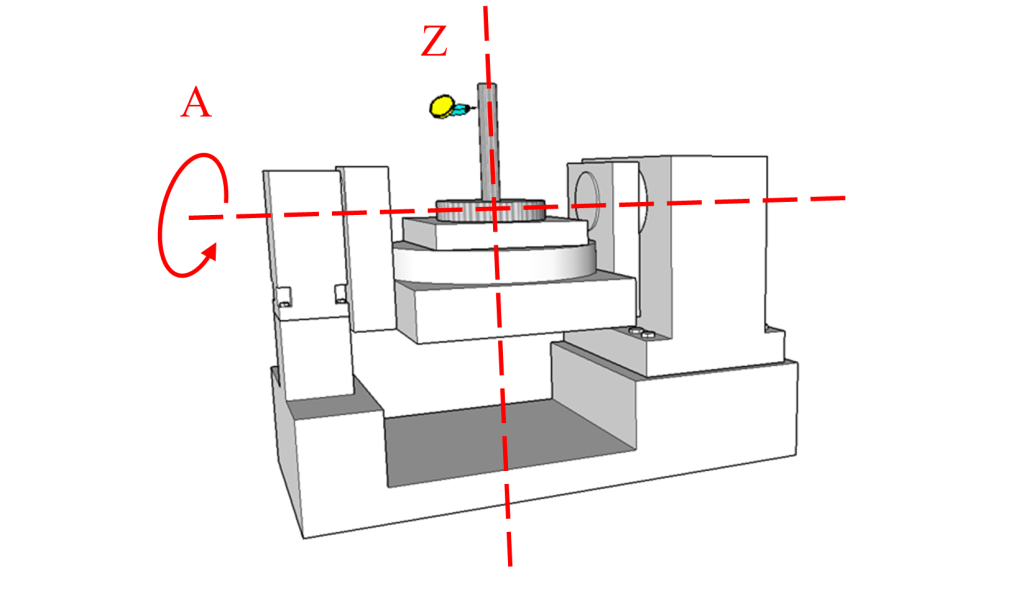 Z
A