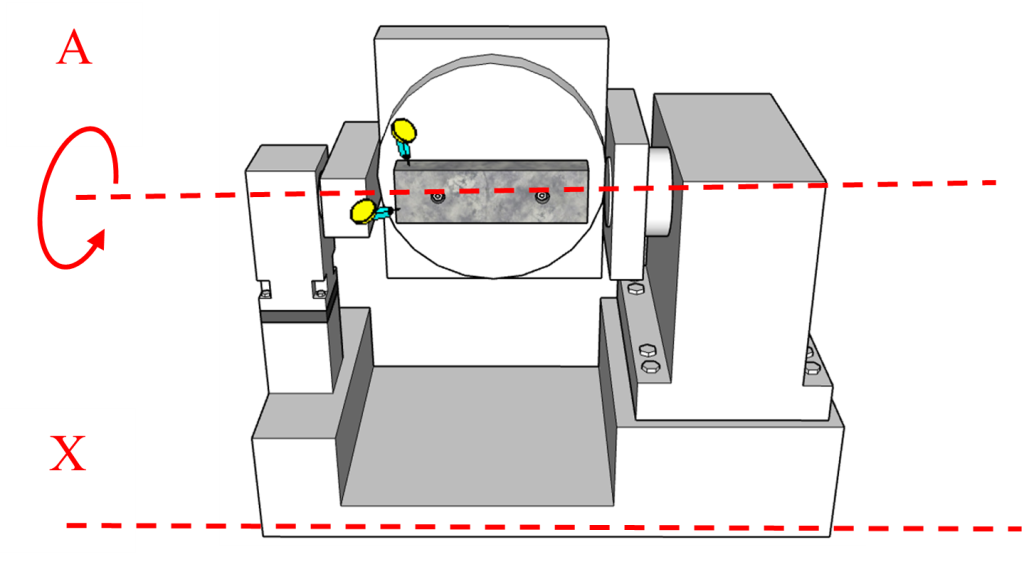 A

X