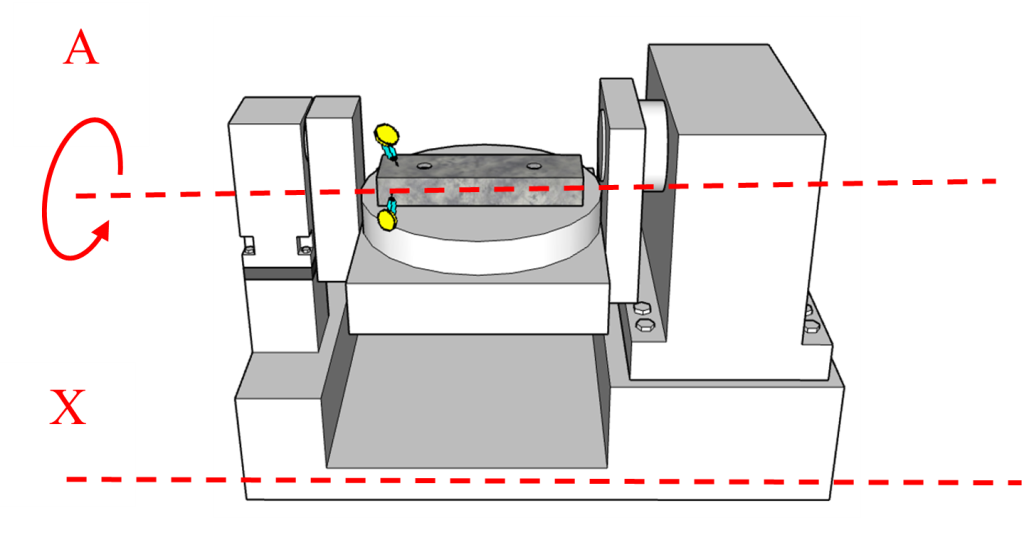 A

X