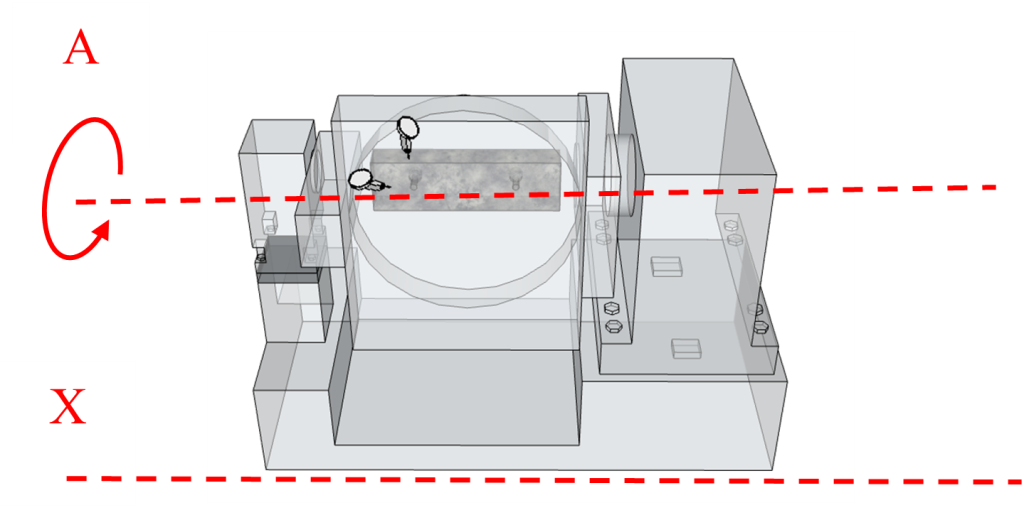 A

X