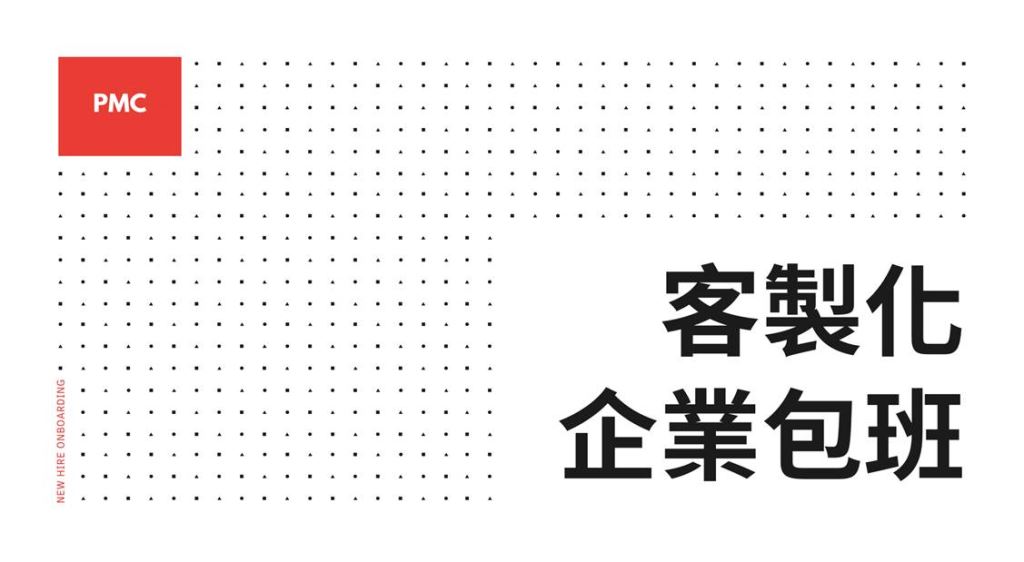 PMC

NEW HIRE ONBOARDING

客製化
企業包班